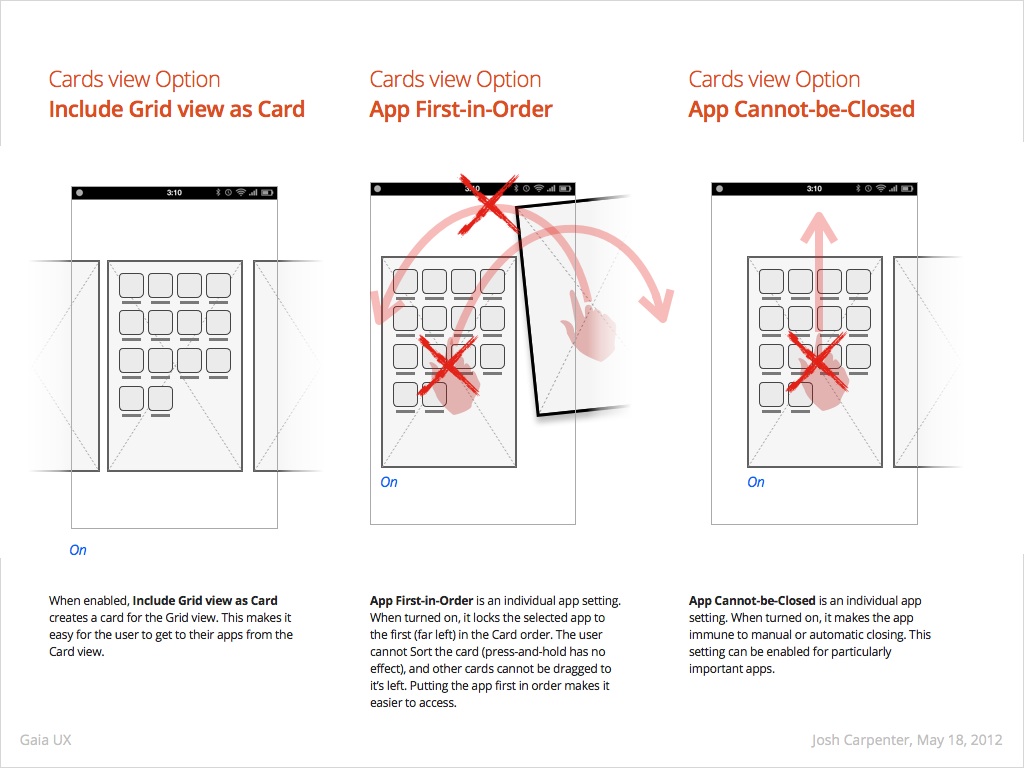 Cards view Option
Include Grid view as Card

3:10

On

When enabled, Include Grid view as Card creates a card for the Grid view. This makes it easy for the user to get to their apps from the Card view.

Cards view Option
App First-in-Order

3:10

On

App First-in-Order is an individual app setting. When turned on, it locks the selected app to the first (far left) in the Card order. The user cannot Sort the card (press-and-hold has no effect), and other cards cannot be dragged to it's left. Putting the app first in order makes it easier to access.

Cards view Option
App Cannot-be-Closed

3:10

On

App Cannot-be-Closed is an individual app setting. When turned on, it makes the app immune to manual or automatic closing. This setting can be enabled for particularly important apps.

Gaia UX

Josh Carpenter, May 18, 2012