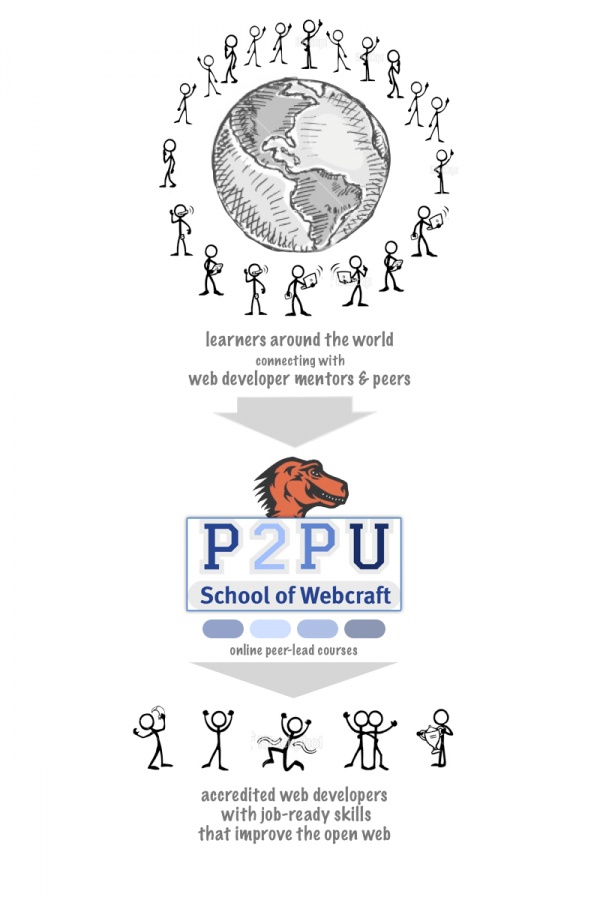 learners around the world
connecting with
web developer mentors & peers

P2PU
School of Webcraft

online peer-lead courses

accredited web developers
with job-ready skills
that improve the open web