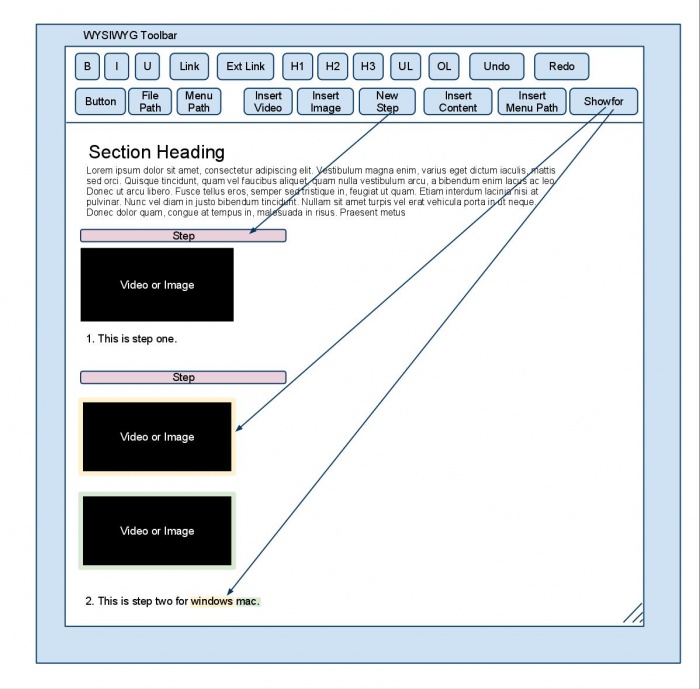 WYSIWYG Toolbar

B I U Link Ext Link H1 H2 H3 UL OL Undo Redo

Button File Path Menu Path Insert Video Insert Image New Step Insert Content Insert Menu Path Showfor

Section Heading

Lorem ipsum dolor sit amet, consectetur adipiscing elit. Vestibulum magna enim, varius eget dictum iaculis, mattis sed orci. Quisque tincidunt, quam vel faucibus aliquet, quam nulla vestibulum arcu, a bibendum enim lacus ac leo. Donec ut arcu libero. Fusce tellus eros, semper sed tristique in, feugiat ut quam. Etiam interdum lacinia nisi at pulvinar. Nunc vel diam in justo bibendum tincidunt. Nullam sit amet turpis vel erat vehicula porta in ut neque. Donec dolor quam, congue at tempus in, malesuada in risus. Praesent metus

Step

Video or Image

1. This is step one.

Step

Video or Image

Video or Image

2. This is step two for windows mac.